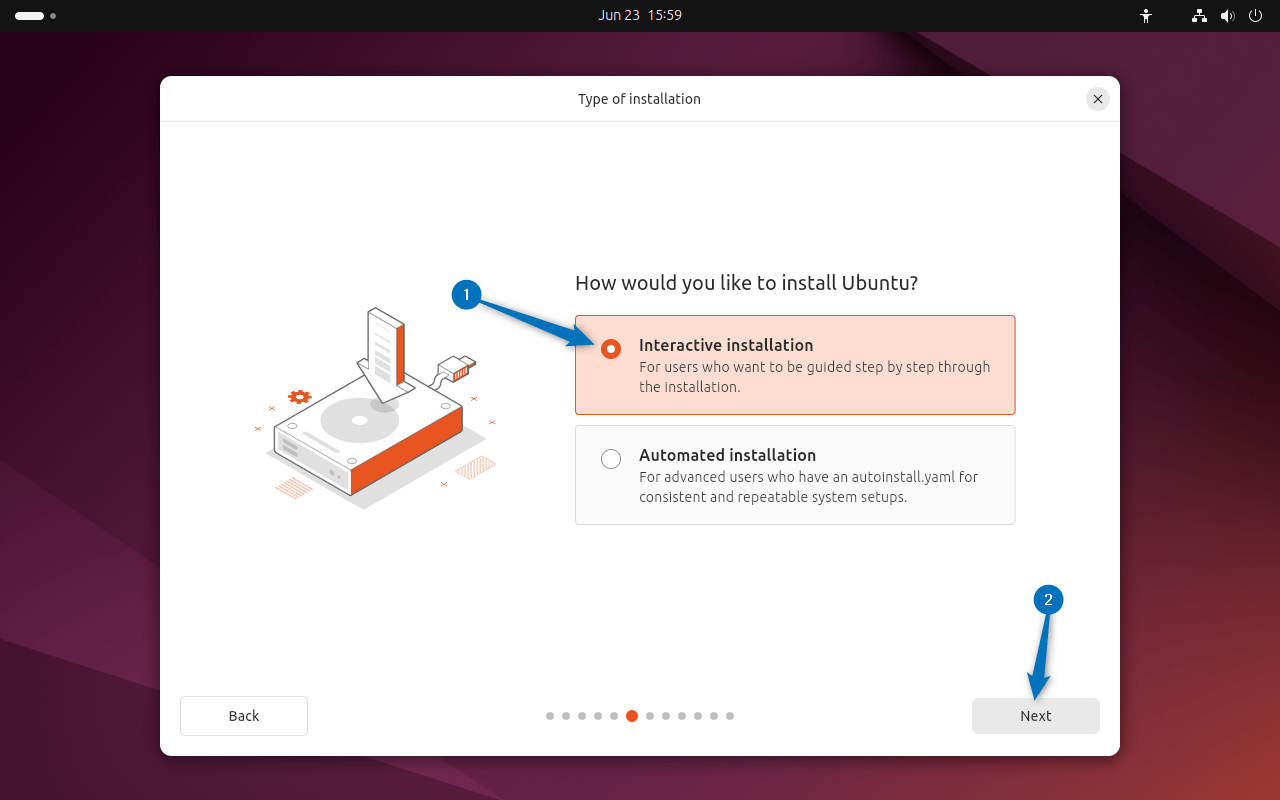 Jun 23 15:59

Type of installation

How would you like to install Ubuntu?

1

Interactive installation
For users who want to be guided step by step through the installation.

Automated installation
For advanced users who have an autoinstall.yaml for consistent and repeatable system setups.

2

Back

Next